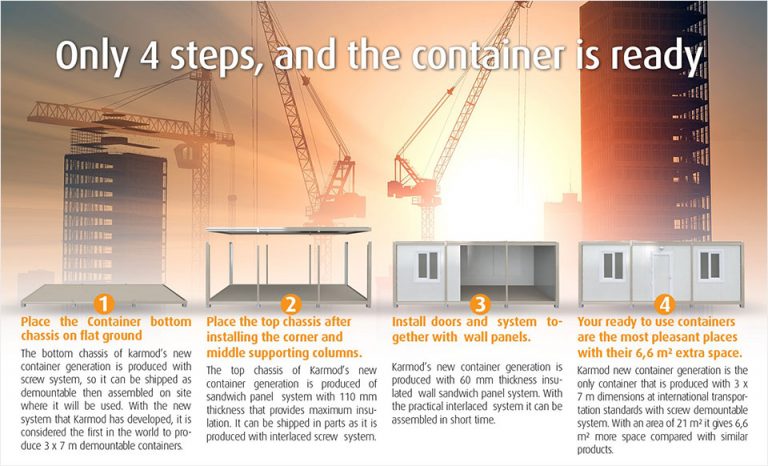 Only 4 steps, and the container is ready

1
Place the Container bottom chassis on flat ground
The bottom chassis of karmod's new container generation is produced with screw system, so it can be shipped as demountable then assembled on site where it will be used. With the new system that Karmod has developed, it is considered the first in the world to produce 3 x 7 m demountable containers.

2
Place the top chassis after installing the corner and middle supporting columns.
The top chassis of Karmod's new container generation is produced of sandwich panel system with 110 mm thickness that provides maximum insulation. It can be shipped in parts as it is produced with interlaced screw system.

3
Install doors and system together with wall panels.
Karmod's new container generation is produced with 60 mm thickness insulated wall sandwich panel system. With the practical interlaced system it can be assembled in short time.

4
Your ready to use containers are the most pleasant places with their 6,6 m² extra space.
Karmod new container generation is the only container that is produced with 3 x 7 m dimensions at international transportation standards with screw demountable system. With an area of 21 m² it gives 6,6 m² more space compared with similar products.